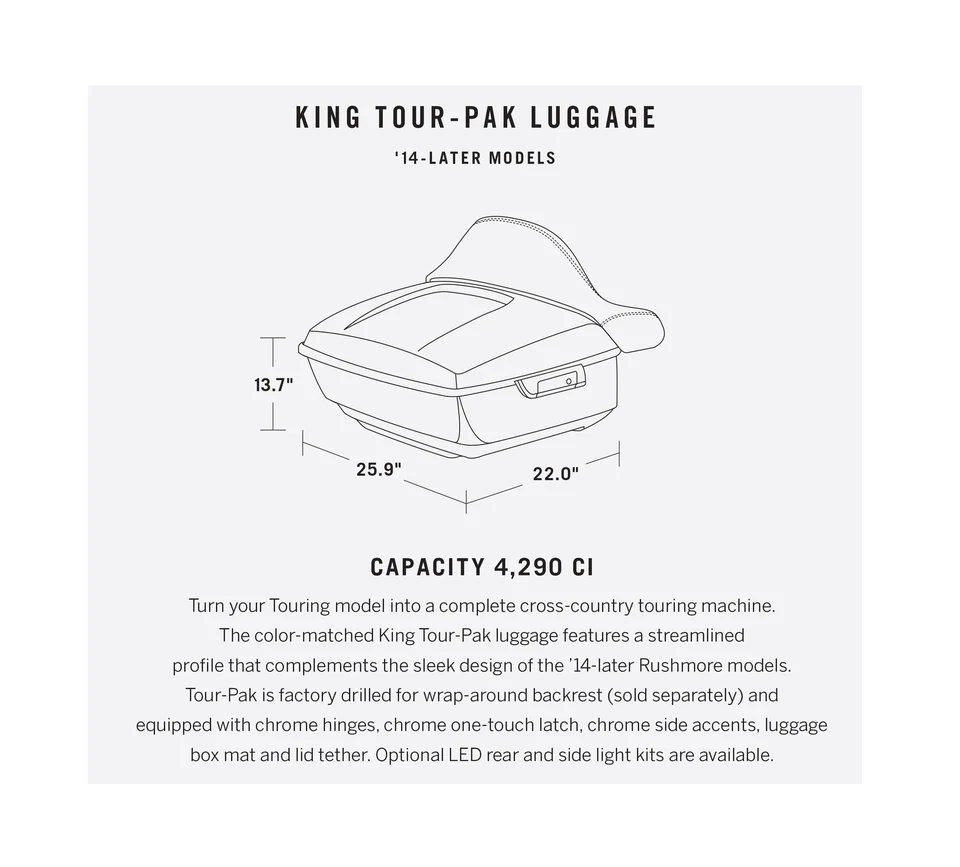 KING TOUR-PAK LUGGAGE

'14-LATER MODELS

13.7"

25.9"

22.0"

CAPACITY 4,290 CI

Turn your Touring model into a complete cross-country touring machine. The color-matched King Tour-Pak luggage features a streamlined profile that complements the sleek design of the '14-later Rushmore models. Tour-Pak is factory drilled for wrap-around backrest (sold separately) and equipped with chrome hinges, chrome one-touch latch, chrome side accents, luggage box mat and lid tether. Optional LED rear and side light kits are available.